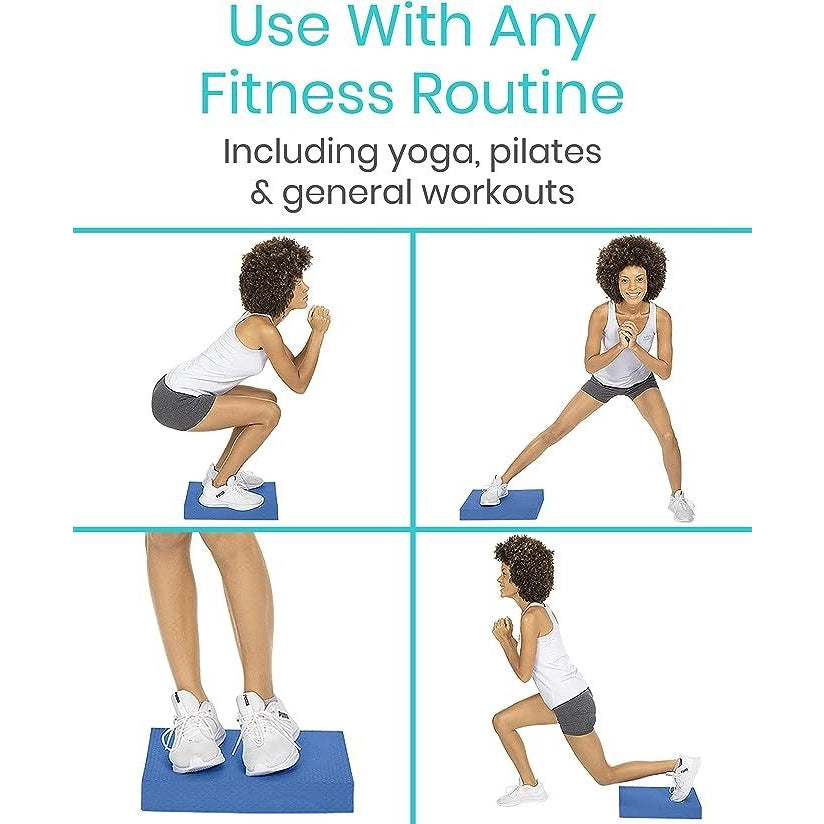 Use With Any Fitness Routine

Including yoga, pilates & general workouts