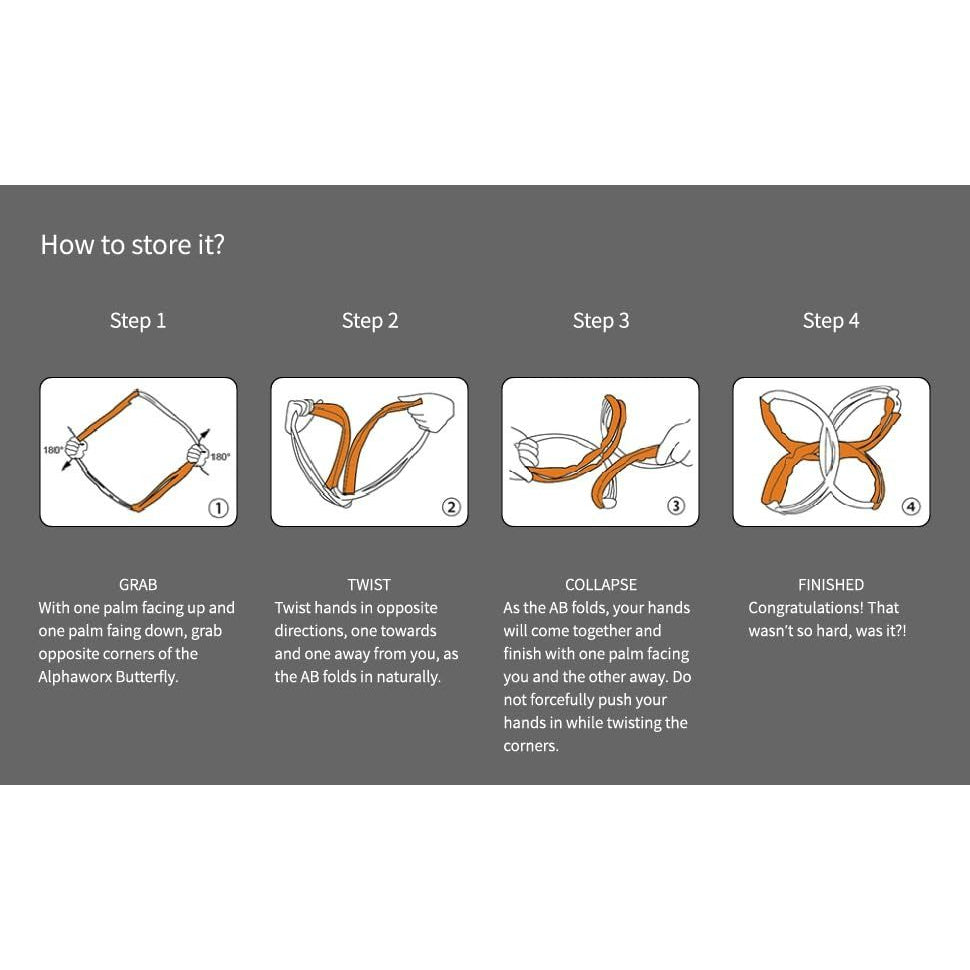 How to store it?

Step 1

180°

180°

①

GRAB
With one palm facing up and one palm faing down, grab opposite corners of the Alphaworx Butterfly.

Step 2

②

TWIST
Twist hands in opposite directions, one towards and one away from you, as the AB folds in naturally.

Step 3

③

COLLAPSE
As the AB folds, your hands will come together and finish with one palm facing you and the other away. Do not forcefully push your hands in while twisting the corners.

Step 4

④

FINISHED
Congratulations! That wasn't so hard, was it?!