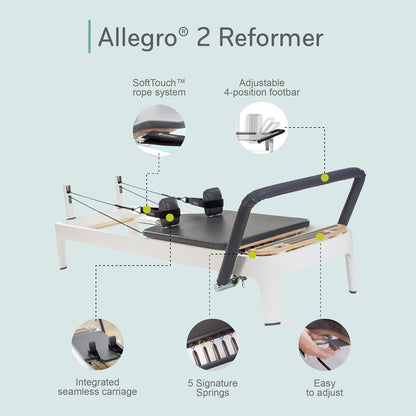 Allegro® 2 Reformer

SoftTouch™ rope system

Adjustable 4-position footbar

Integrated seamless carriage

5 Signature Springs

Easy to adjust