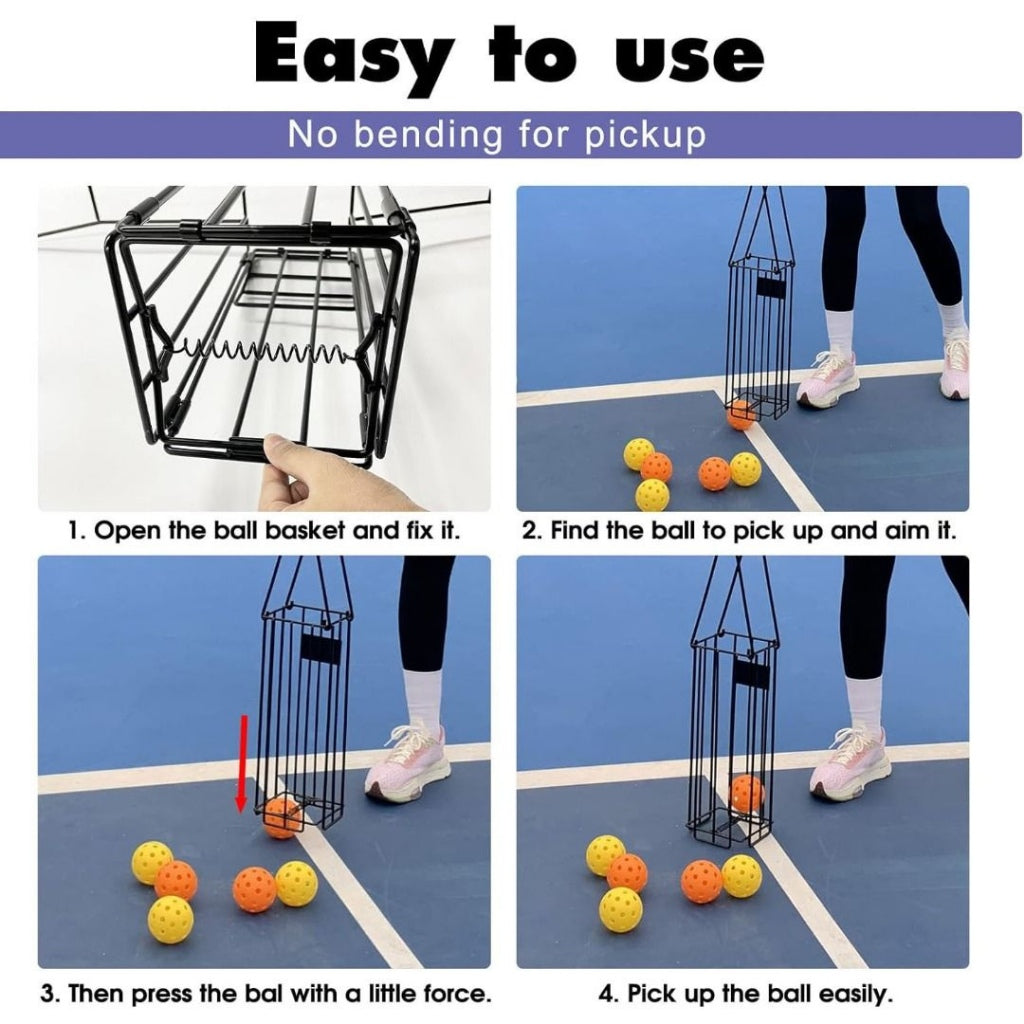 Easy to use

No bending for pickup

1. Open the ball basket and fix it.

2. Find the ball to pick up and aim it.

3. Then press the bal with a little force.

4. Pick up the ball easily.