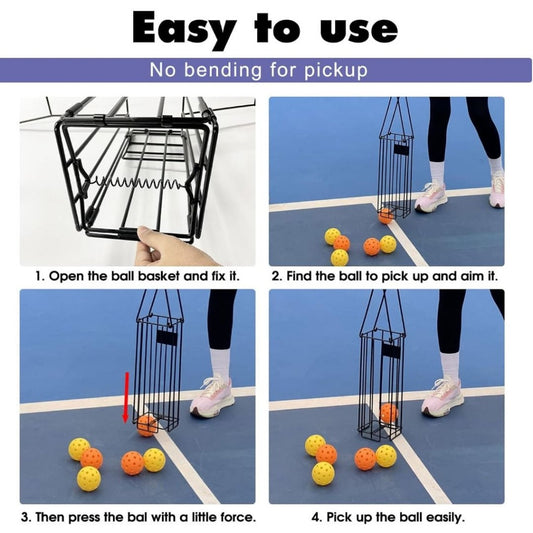 Easy to use

No bending for pickup

1. Open the ball basket and fix it.

2. Find the ball to pick up and aim it.

3. Then press the bal with a little force.

4. Pick up the ball easily.