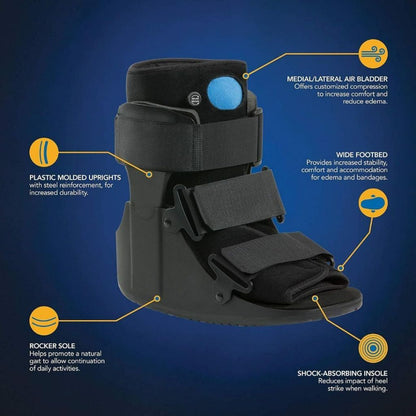 MEDIAL/LATERAL AIR BLADDER
Offers customized compression to increase comfort and reduce edema.

PLASTIC MOLDED UPRIGHTS
with steel reinforcement, for increased durability.

WIDE FOOTBED
Provides increased stability, comfort and accommodation for edema and bandages.

ROCKER SOLE
Helps promote a natural gait to allow continuation of daily activities.

SHOCK-ABSORBING INSOLE
Reduces impact of heel strike when walking.